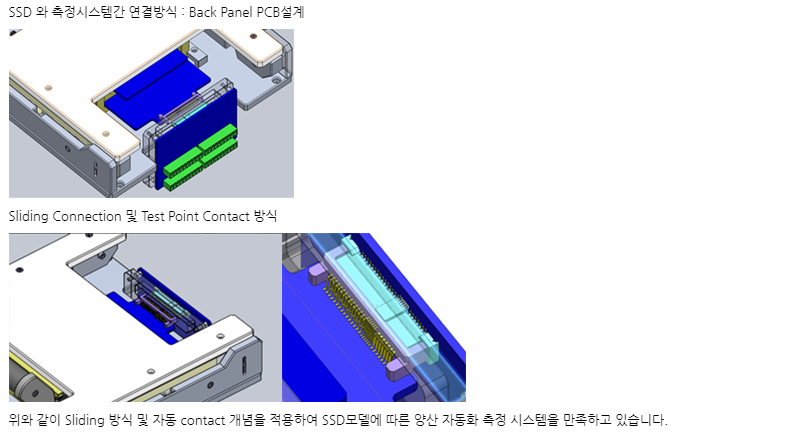 SSD 와 측정시스템간 연결방식 : Back Panel PCB설계

Sliding Connection 및 Test Point Contact 방식

위와 같이 Sliding 방식 및 자동 contact 개념을 적용하여 SSD모델에 따른 양산 자동화 측정 시스템을 만족하고 있습니다.